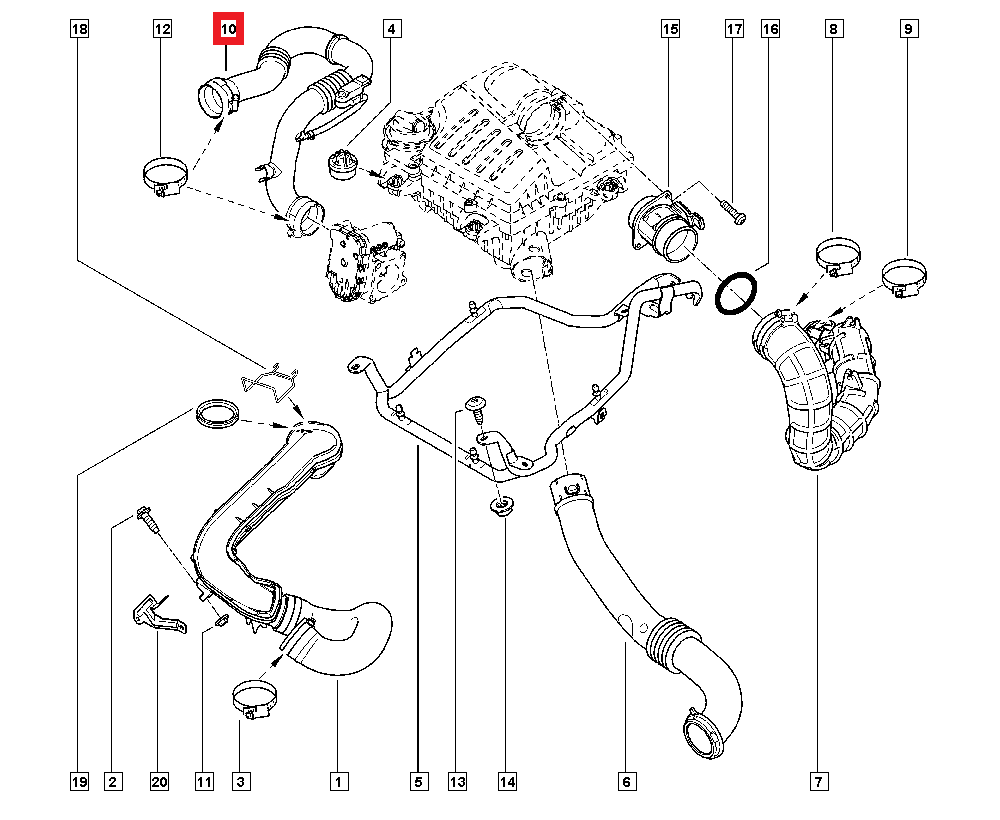 18
12
10
4
15
17
16
8
9
19
2
20
11
3
1
5
13
14
6
7